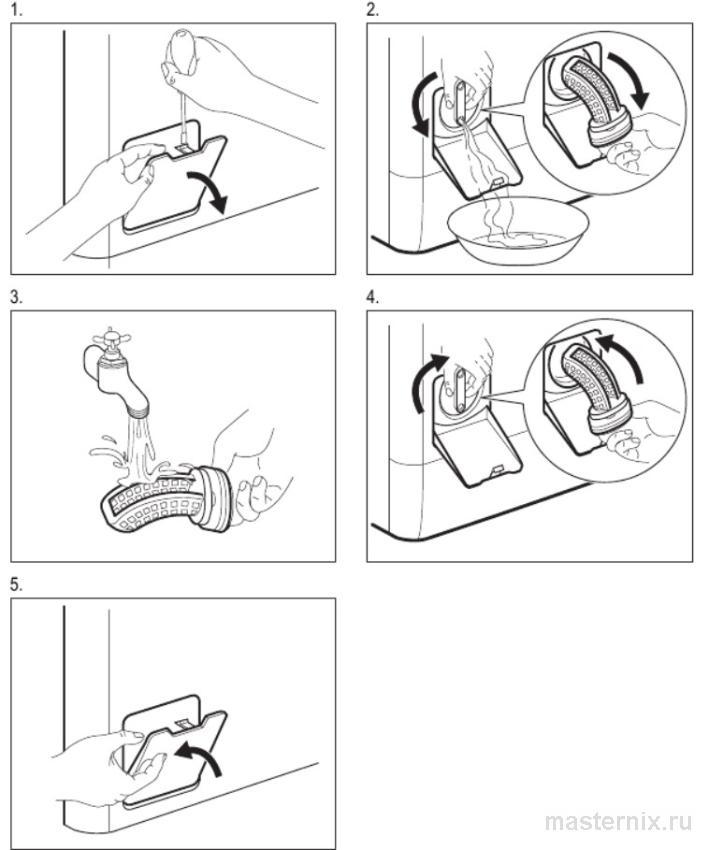 1.

2.

3.

4.

5.

masternix.ru